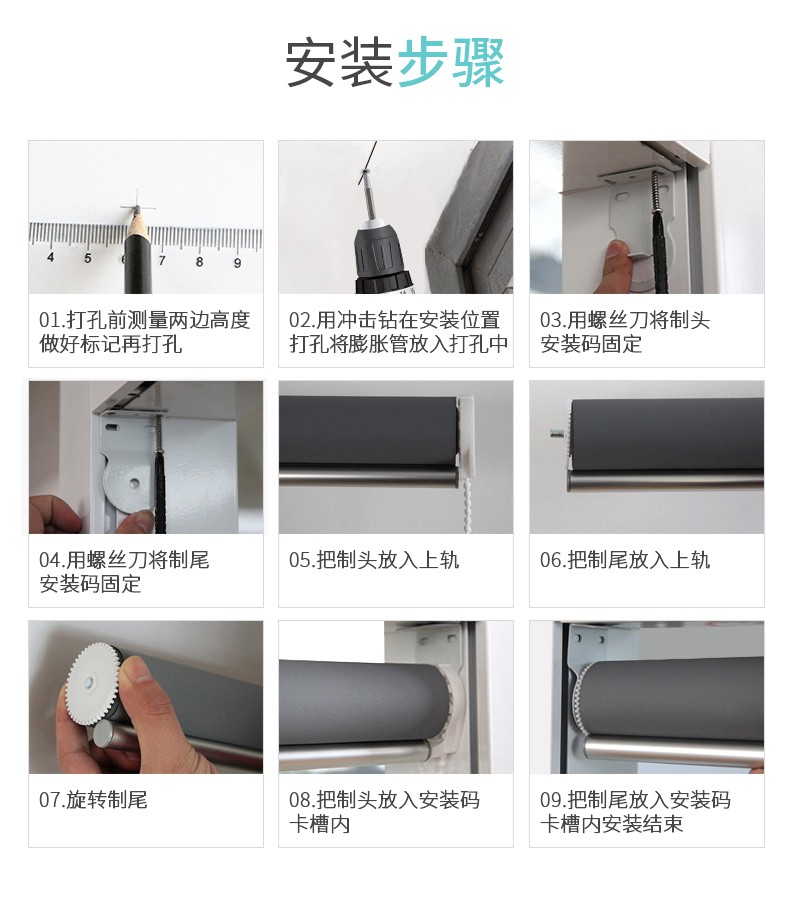 安装步骤

4 5 6 7 8 9

01.打孔前测量两边高度做好标记再打孔

02.用冲击钻在安装位置打孔将膨胀管放入打孔中

03.用螺丝刀将制头安装码固定

04.用螺丝刀将制尾安装码固定

05.把制头放入上轨

06.把制尾放入上轨

07.旋转制尾

08.把制头放入安装码卡槽内

09.把制尾放入安装码卡槽内安装结束