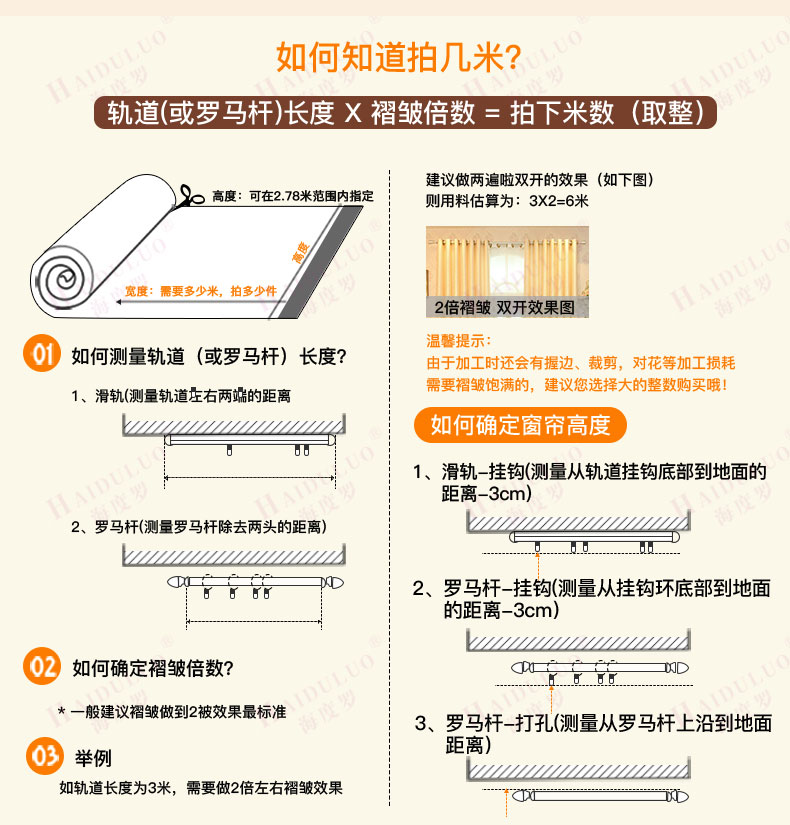 如何知道拍几米?

轨道(或罗马杆)长度 X 褶皱倍数 = 拍下米数（取整）

高度：可在2.78米范围内指定

高度

宽度：需要多少米，拍多少件

01 如何测量轨道（或罗马杆）长度?

1、滑轨(测量轨道左右两端的距离

2、罗马杆(测量罗马杆除去两头的距离)

02 如何确定褶皱倍数?

* 一般建议褶皱做到2被效果最标准

03 举例

如轨道长度为3米，需要做2倍左右褶皱效果

建议做两遍啦双开的效果（如下图）
则用料估算为：3X2=6米

2倍褶皱 双开效果图

温馨提示：
由于加工时还会有握边、裁剪，对花等加工损耗
需要褶皱饱满的，建议您选择大的整数购买哦！

如何确定窗帘高度

1、滑轨-挂钩(测量从轨道挂钩底部到地面的距离-3cm)

2、罗马杆-挂钩(测量从挂钩环底部到地面的距离-3cm)

3、罗马杆-打孔(测量从罗马杆上沿到地面距离)

HAIDULUO 海度罗