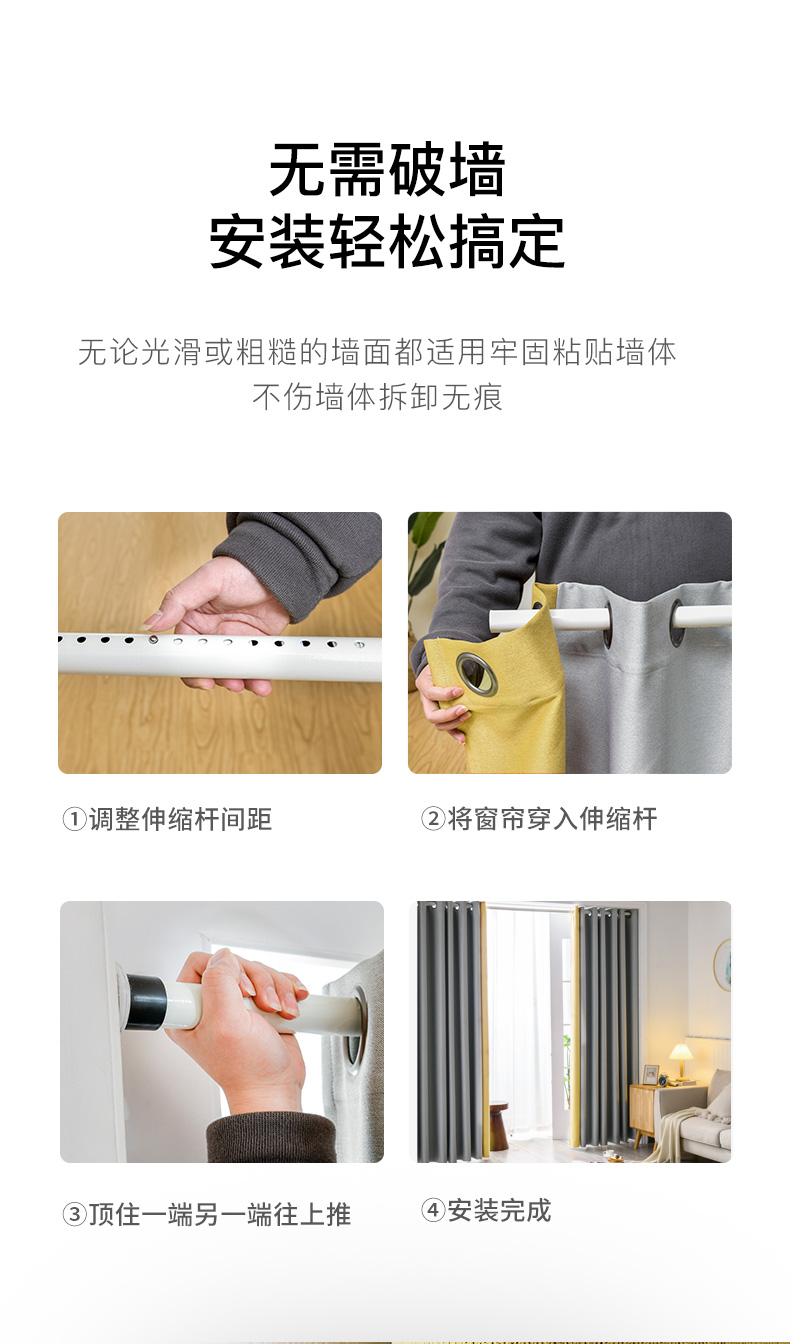 无需破墙
安装轻松搞定

无论光滑或粗糙的墙面都适用牢固粘贴墙体
不伤墙体拆卸无痕

①调整伸缩杆间距

②将窗帘穿入伸缩杆

③顶住一端另一端往上推

④安装完成