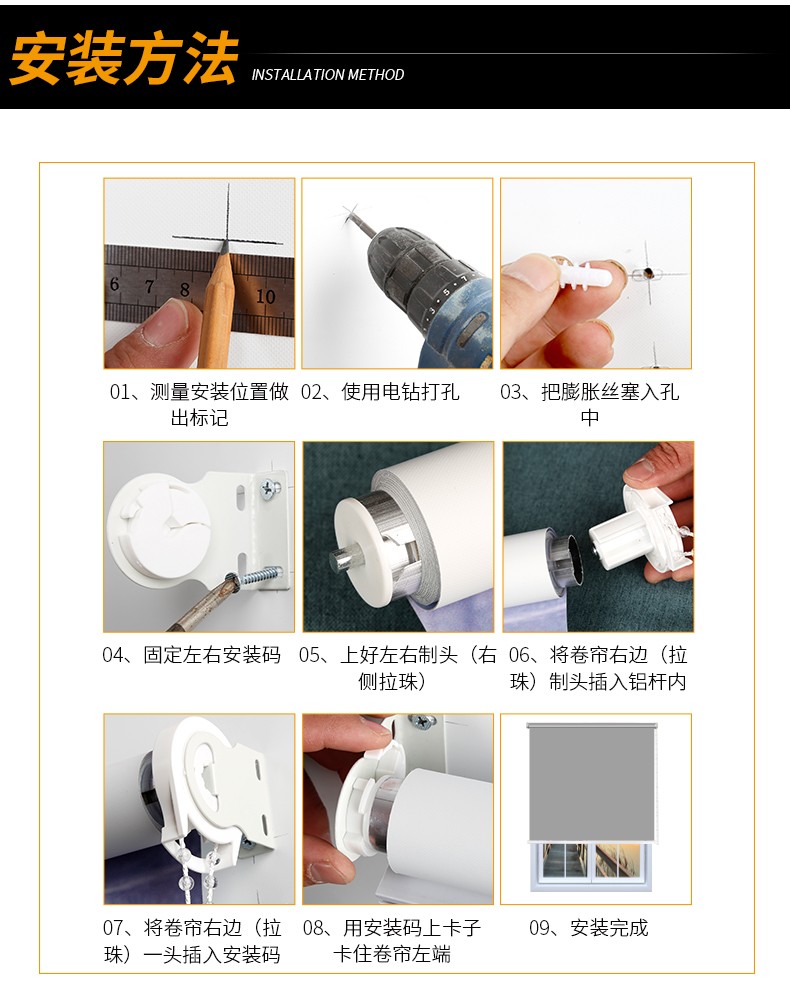 安装方法 INSTALLATION METHOD

6 7 8 10

01、测量安装位置做出标记

02、使用电钻打孔

03、把膨胀丝塞入孔中

04、固定左右安装码

05、上好左右制头（右侧拉珠）

06、将卷帘右边（拉珠）制头插入铝杆内

07、将卷帘右边（拉珠）一头插入安装码

08、用安装码上卡子卡住卷帘左端

09、安装完成