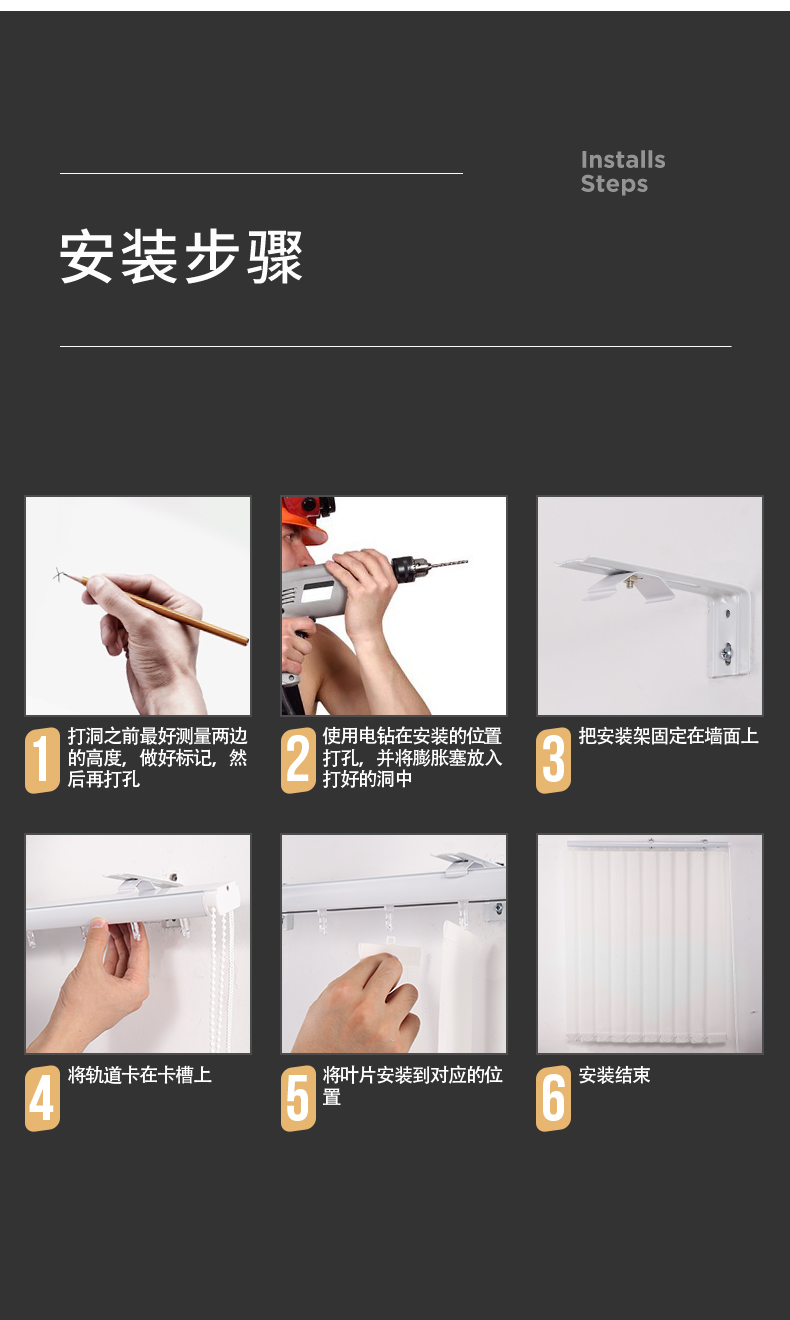 Installs
Steps

安装步骤

1 打洞之前最好测量两边的高度，做好标记，然后再打孔

2 使用电钻在安装的位置打孔，并将膨胀塞放入打好的洞中

3 把安装架固定在墙面上

4 将轨道卡在卡槽上

5 将叶片安装到对应的位置

6 安装结束